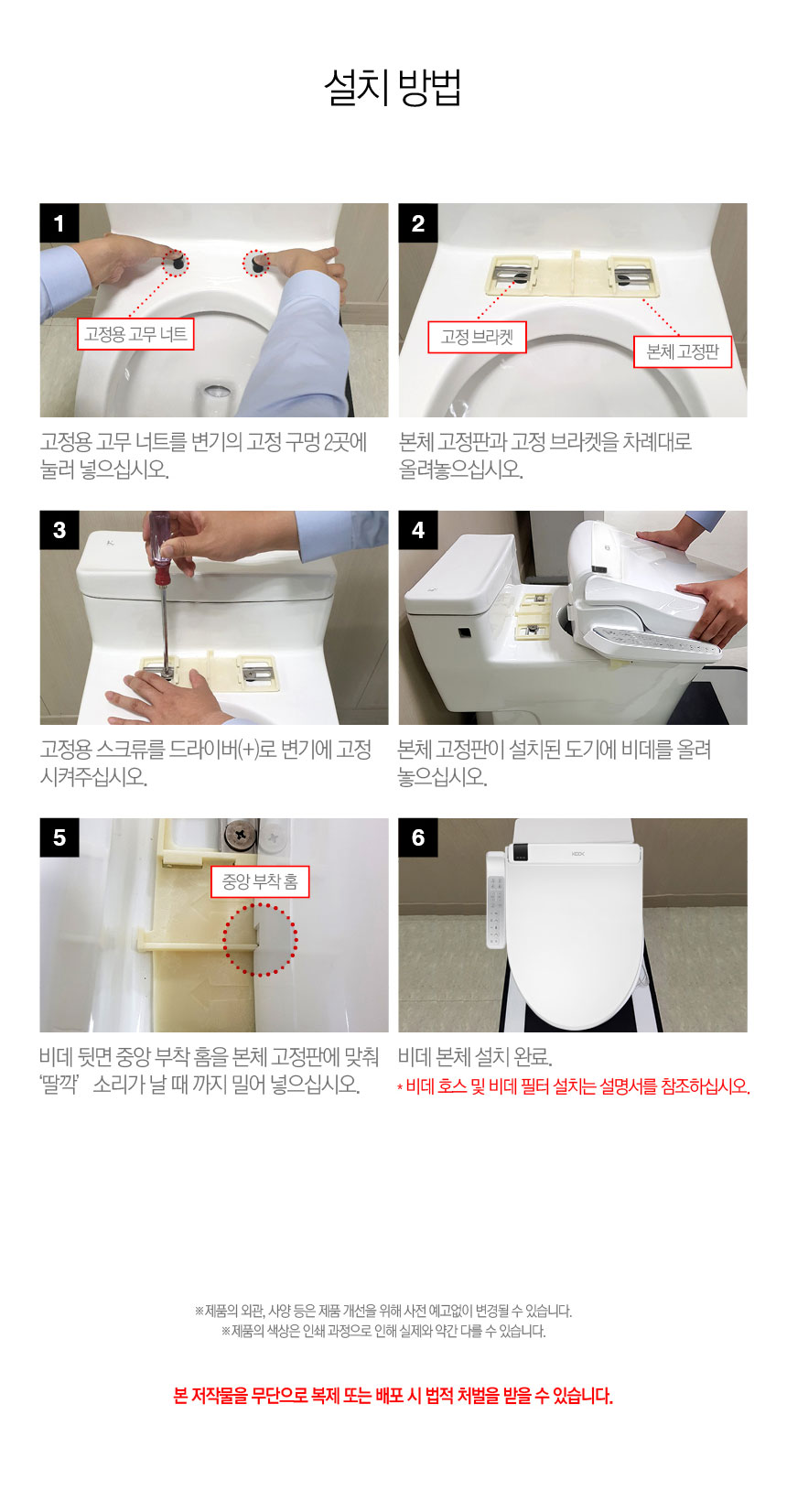 설치 방법

1
고정용 고무 너트
고정용 고무 너트를 변기의 고정 구멍 2곳에 눌러 넣으십시오.

2
고정 브라켓
본체 고정판
본체 고정판과 고정 브라켓을 차례대로 올려놓으십시오.

3
고정용 스크류를 드라이버(+)로 변기에 고정 시켜주십시오.

4
본체 고정판이 설치된 도기에 비데를 올려 놓으십시오.

5
중앙 부착 홈
비데 뒷면 중앙 부착 홈을 본체 고정판에 맞춰 '딸깍' 소리가 날 때 까지 밀어 넣으십시오.

6
비데 본체 설치 완료.
* 비데 호스 및 비데 필터 설치는 설명서를 참조하십시오.

※제품의 외관, 사양 등은 제품 개선을 위해 사전 예고없이 변경될 수 있습니다.
※제품의 색상은 인쇄 과정으로 인해 실제와 약간 다를 수 있습니다.

본 저작물을 무단으로 복제 또는 배포 시 법적 처벌을 받을 수 있습니다.